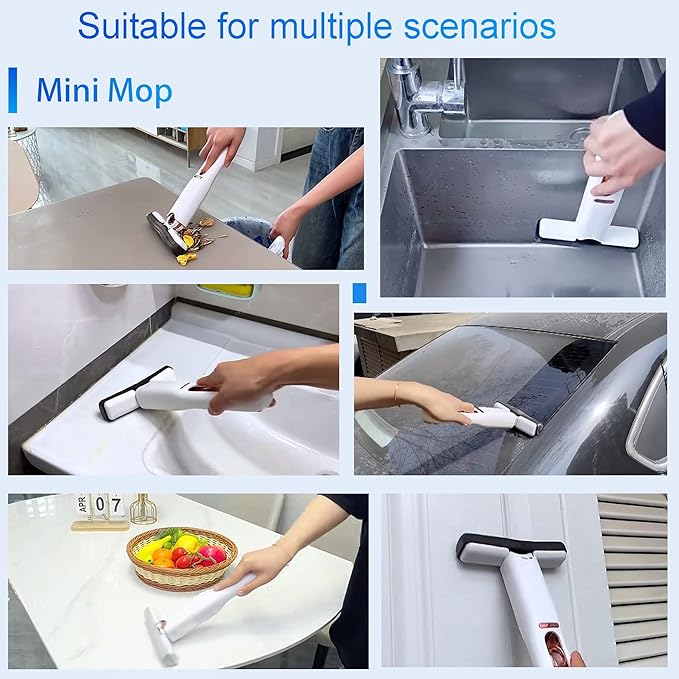 Suitable for multiple scenarios

Mini Mop

APR 07