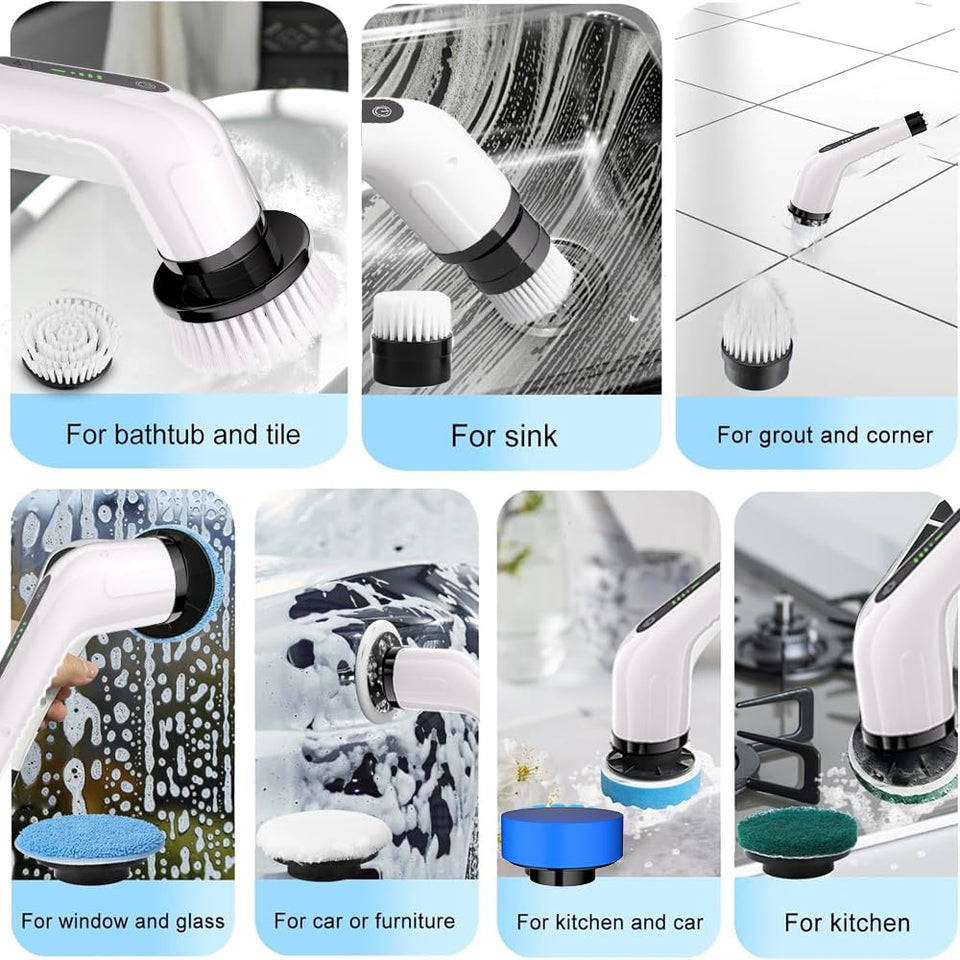 For bathtub and tile

For sink

For grout and corner

For window and glass

For car or furniture

For kitchen and car

For kitchen