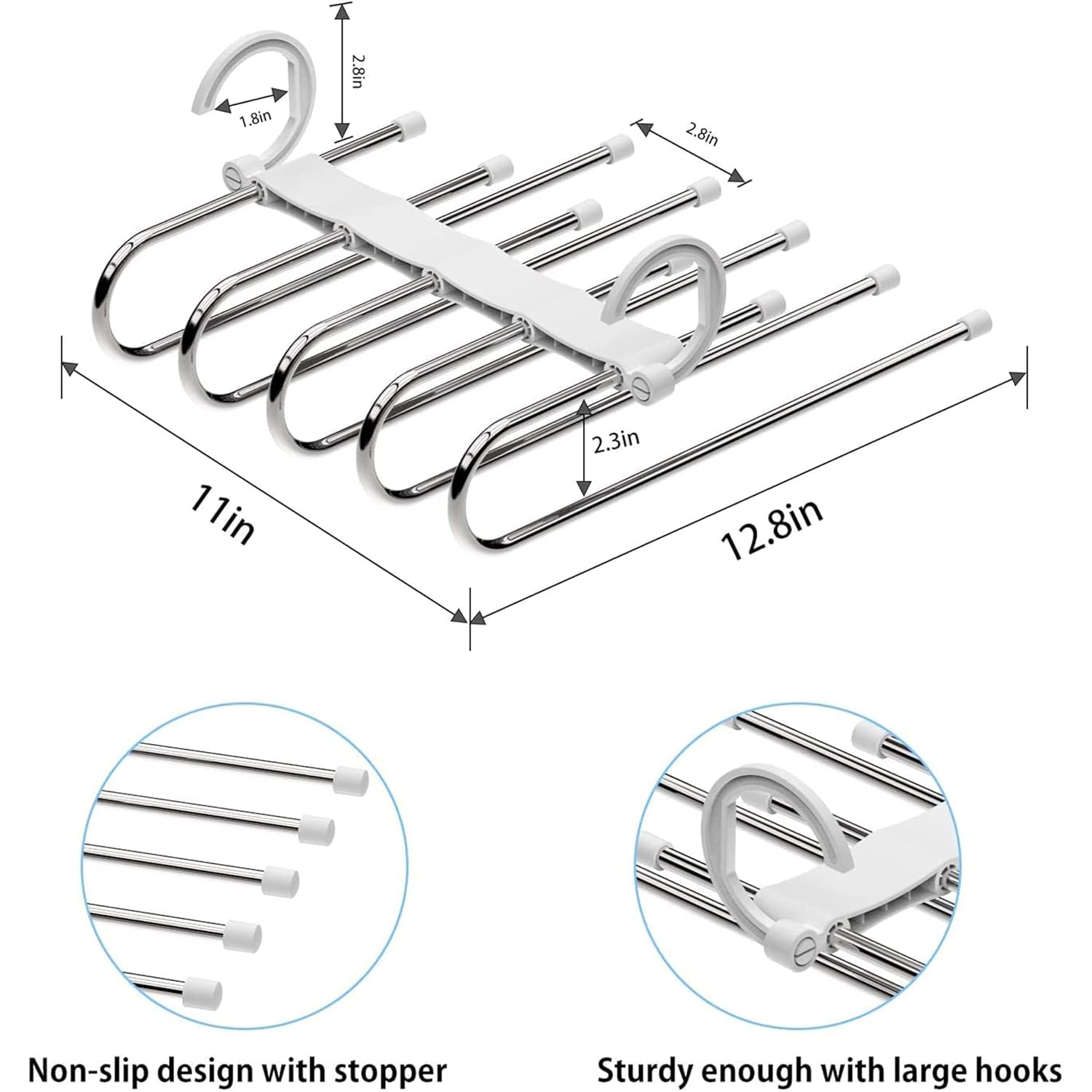 2.8in
1.8in
2.8in
2.3in
11in
12.8in

Non-slip design with stopper

Sturdy enough with large hooks