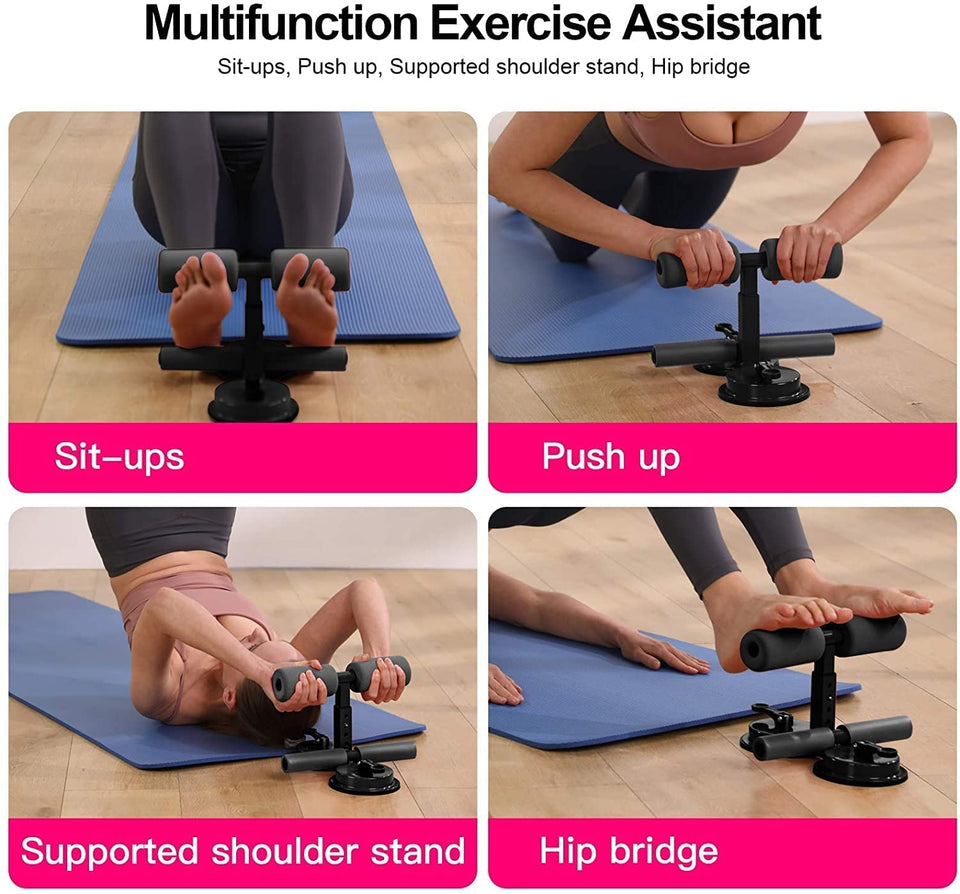 Multifunction Exercise Assistant

Sit-ups, Push up, Supported shoulder stand, Hip bridge

Sit–ups

Push up

Supported shoulder stand

Hip bridge