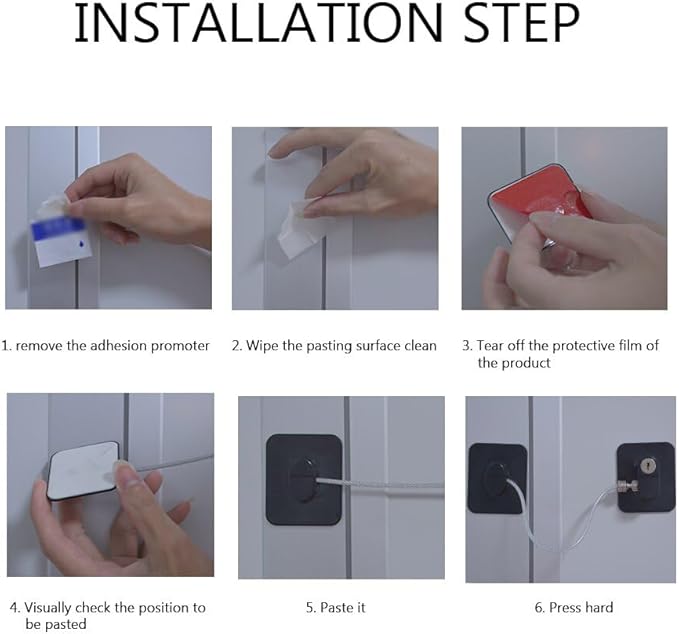 INSTALLATION STEP

1. remove the adhesion promoter

2. Wipe the pasting surface clean

3. Tear off the protective film of the product

4. Visually check the position to be pasted

5. Paste it

6. Press hard